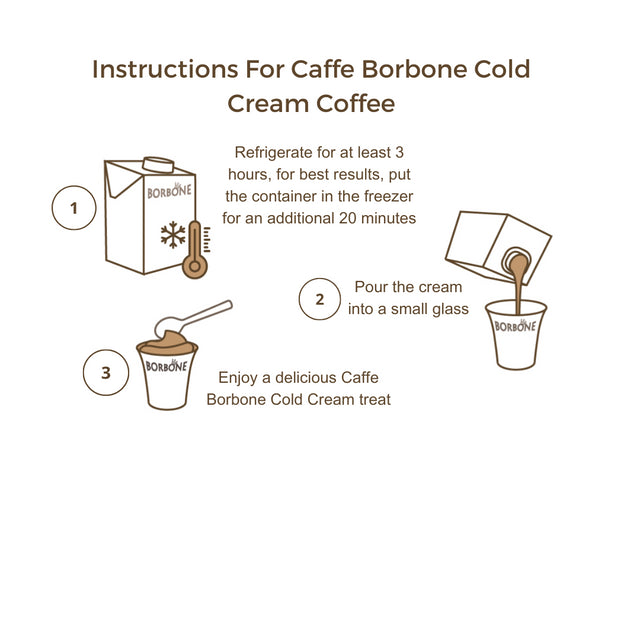 Instructions For Caffe Borbone Cold Cream Coffee

1

BORBONE

Refrigerate for at least 3 hours, for best results, put the container in the freezer for an additional 20 minutes

2

Pour the cream into a small glass

BORBONE

3

BORBONE

Enjoy a delicious Caffe Borbone Cold Cream treat